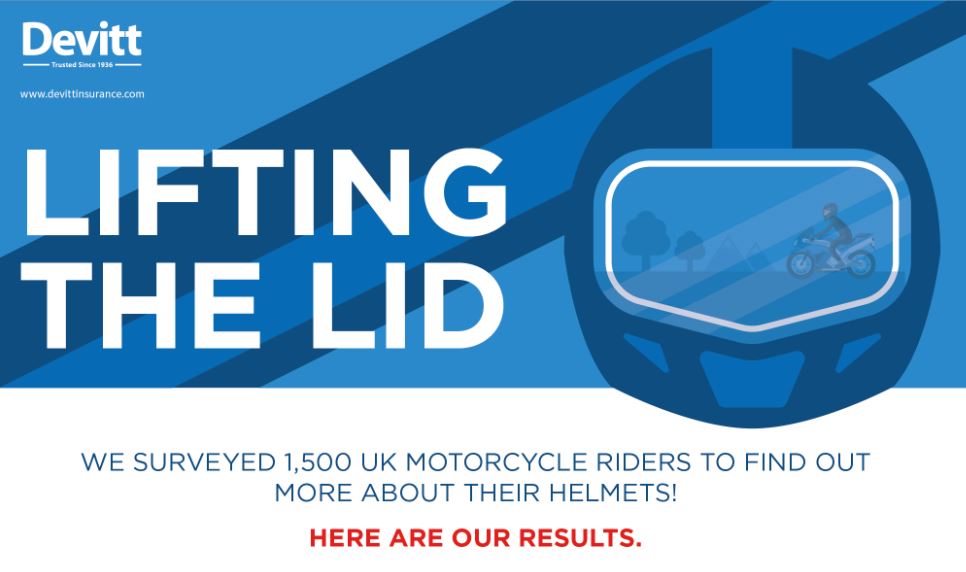 Devitt
Trusted Since 1936
www.devittinsurance.com

LIFTING THE LID

WE SURVEYED 1,500 UK MOTORCYCLE RIDERS TO FIND OUT MORE ABOUT THEIR HELMETS!

HERE ARE OUR RESULTS.